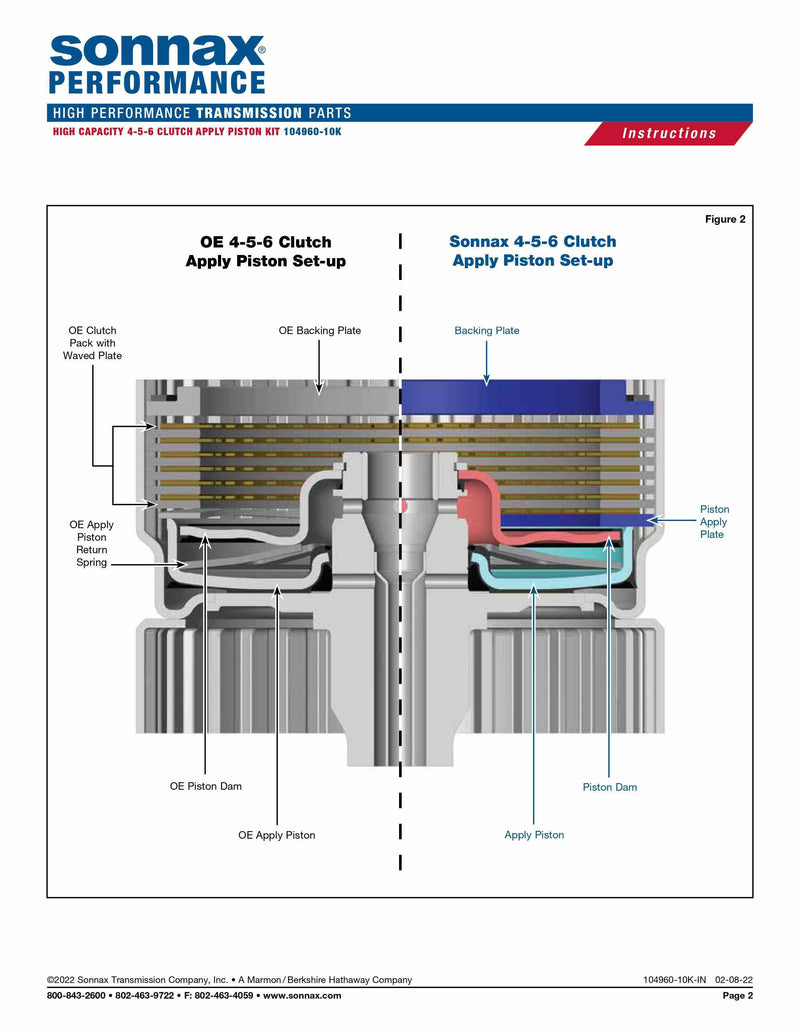 sonnax®
PERFORMANCE

HIGH PERFORMANCE TRANSMISSION PARTS

HIGH CAPACITY 4-5-6 CLUTCH APPLY PISTON KIT 104960-10K

Instructions

Figure 2

OE 4-5-6 Clutch Apply Piston Set-up

Sonnax 4-5-6 Clutch Apply Piston Set-up

OE Clutch Pack with Waved Plate

OE Backing Plate

Backing Plate

OE Apply Piston Return Spring

Piston Apply Plate

OE Piston Dam

Piston Dam

OE Apply Piston

Apply Piston

©2022 Sonnax Transmission Company, Inc. • A Marmon / Berkshire Hathaway Company

104960-10K-IN 02-08-22

800-843-2600 • 802-463-9722 • F: 802-463-4059 • www.sonnax.com

Page 2