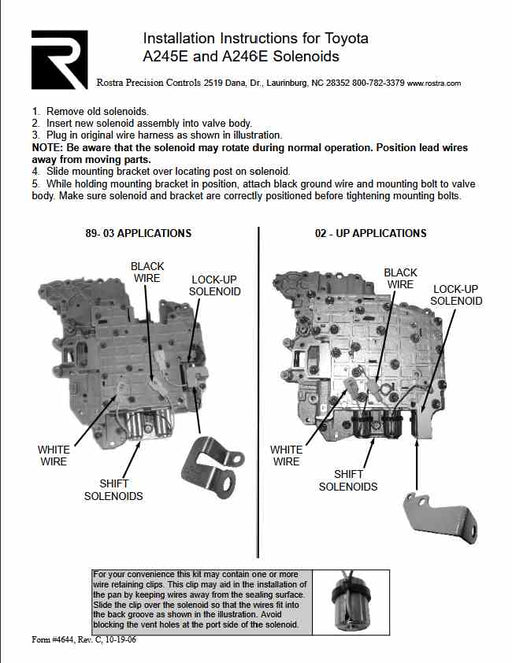 Installation Instructions for Toyota A245E and A246E Solenoids

Rostra Precision Controls 2519 Dana, Dr., Laurinburg, NC 28352 800-782-3379 www.rostra.com

1. Remove old solenoids.
2. Insert new solenoid assembly into valve body.
3. Plug in original wire harness as shown in illustration.
NOTE: Be aware that the solenoid may rotate during normal operation. Position lead wires away from moving parts.
4. Slide mounting bracket over locating post on solenoid.
5. While holding mounting bracket in position, attach black ground wire and mounting bolt to valve body. Make sure solenoid and bracket are correctly positioned before tightening mounting bolts.

89- 03 APPLICATIONS

BLACK WIRE

LOCK-UP SOLENOID

WHITE WIRE

SHIFT SOLENOIDS

02 - UP APPLICATIONS

BLACK WIRE

LOCK-UP SOLENOID

WHITE WIRE

SHIFT SOLENOIDS

For your convenience this kit may contain one or more wire retaining clips. This clip may aid in the installation of the pan by keeping wires away from the sealing surface. Slide the clip over the solenoid so that the wires fit into the back groove as shown in the illustration. Avoid blocking the vent holes at the port side of the solenoid.

Form #4644, Rev. C, 10-19-06