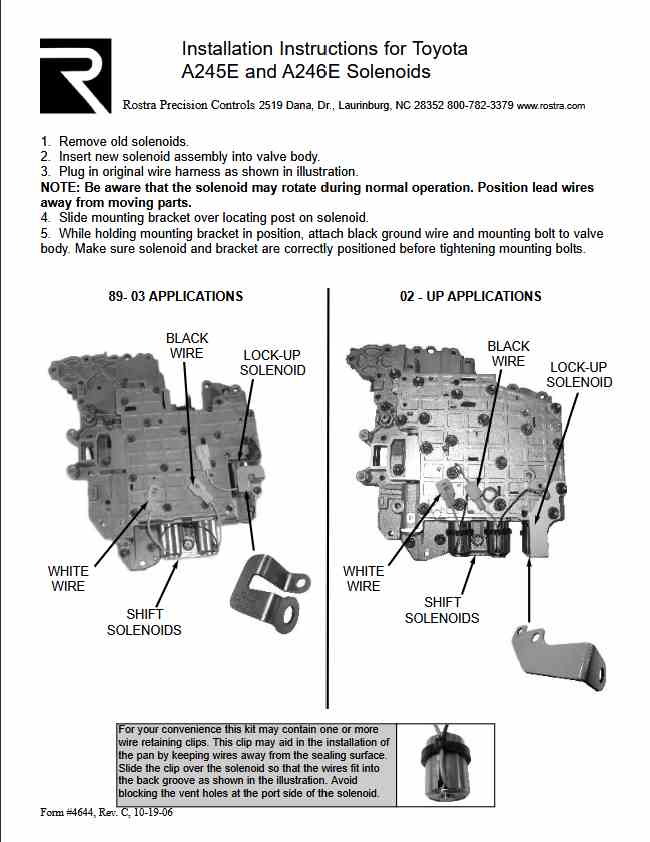 Installation Instructions for Toyota A245E and A246E Solenoids

Rostra Precision Controls 2519 Dana, Dr., Laurinburg, NC 28352 800-782-3379 www.rostra.com

1. Remove old solenoids.
2. Insert new solenoid assembly into valve body.
3. Plug in original wire harness as shown in illustration.
NOTE: Be aware that the solenoid may rotate during normal operation. Position lead wires away from moving parts.
4. Slide mounting bracket over locating post on solenoid.
5. While holding mounting bracket in position, attach black ground wire and mounting bolt to valve body. Make sure solenoid and bracket are correctly positioned before tightening mounting bolts.

89- 03 APPLICATIONS

BLACK WIRE

LOCK-UP SOLENOID

WHITE WIRE

SHIFT SOLENOIDS

02 - UP APPLICATIONS

BLACK WIRE

LOCK-UP SOLENOID

WHITE WIRE

SHIFT SOLENOIDS

For your convenience this kit may contain one or more wire retaining clips. This clip may aid in the installation of the pan by keeping wires away from the sealing surface. Slide the clip over the solenoid so that the wires fit into the back groove as shown in the illustration. Avoid blocking the vent holes at the port side of the solenoid.

Form #4644, Rev. C, 10-19-06