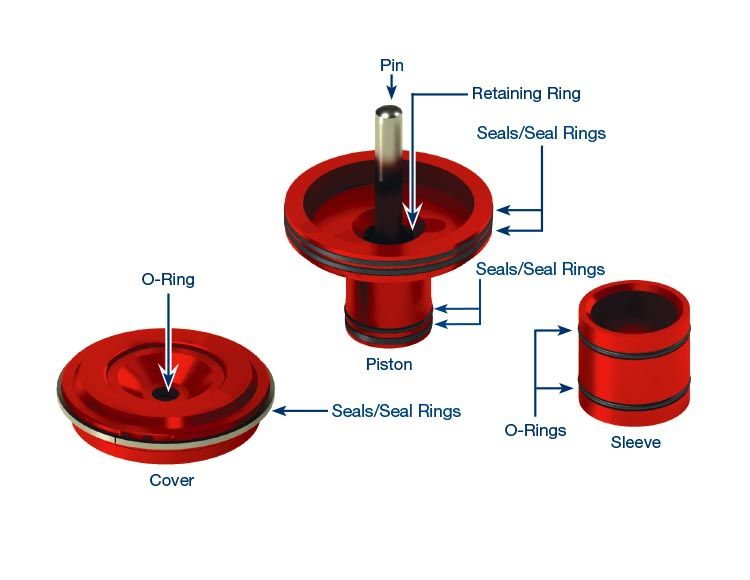 Pin

Retaining Ring

Seals/Seal Rings

Seals/Seal Rings

O-Ring

Piston

Seals/Seal Rings

O-Rings

Sleeve

Cover